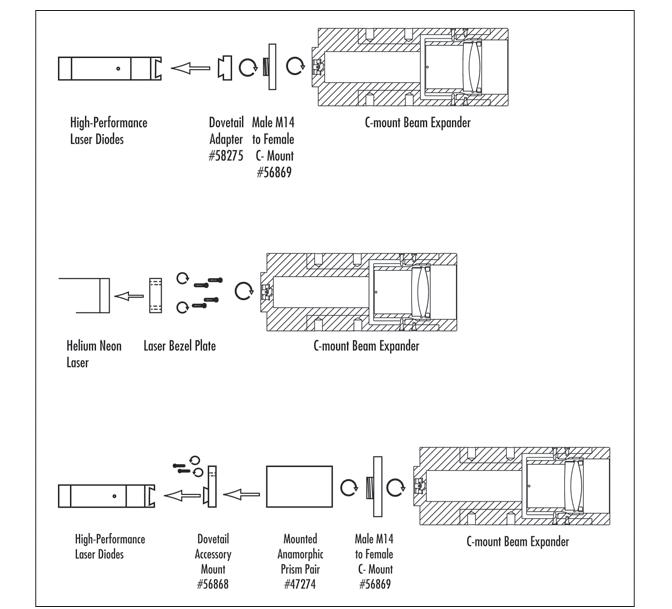 High-Performance Laser Diodes

Dovetail Adapter #58275

Male M14 to Female C- Mount #56869

C-mount Beam Expander

Helium Neon Laser

Laser Bezel Plate

C-mount Beam Expander

High-Performance Laser Diodes

Dovetail Accessory Mount #56868

Mounted Anamorphic Prism Pair #47274

Male M14 to Female C- Mount #56869

C-mount Beam Expander