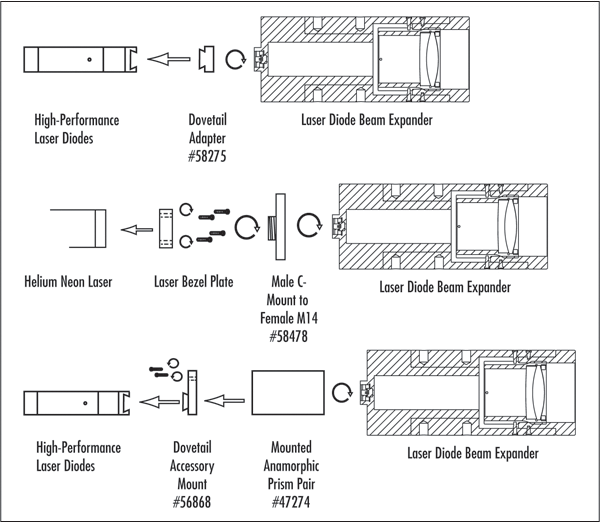 High-Performance Laser Diodes

Dovetail Adapter #58275

Laser Diode Beam Expander

Helium Neon Laser

Laser Bezel Plate

Male C-Mount to Female M14 #58478

Laser Diode Beam Expander

High-Performance Laser Diodes

Dovetail Accessory Mount #56868

Mounted Anamorphic Prism Pair #47274

Laser Diode Beam Expander